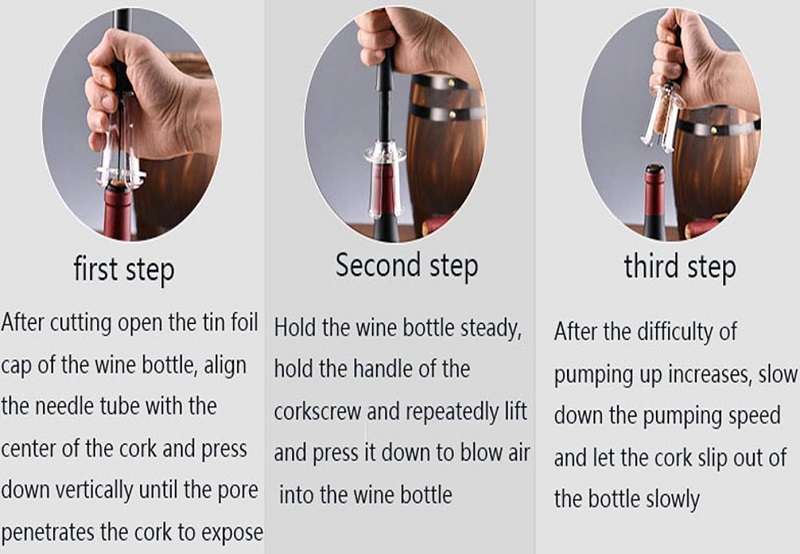 first step

After cutting open the tin foil cap of the wine bottle, align the needle tube with the center of the cork and press down vertically until the pore penetrates the cork to expose

Second step

Hold the wine bottle steady, hold the handle of the corkscrew and repeatedly lift and press it down to blow air into the wine bottle

third step

After the difficulty of pumping up increases, slow down the pumping speed and let the cork slip out of the bottle slowly