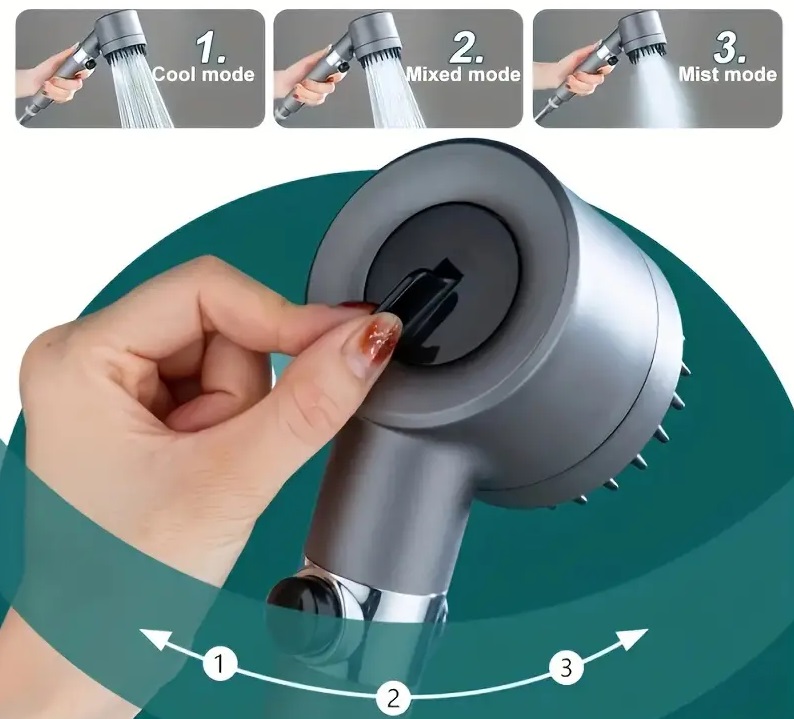 1.
Cool mode

2.
Mixed mode

3.
Mist mode

1

2

3