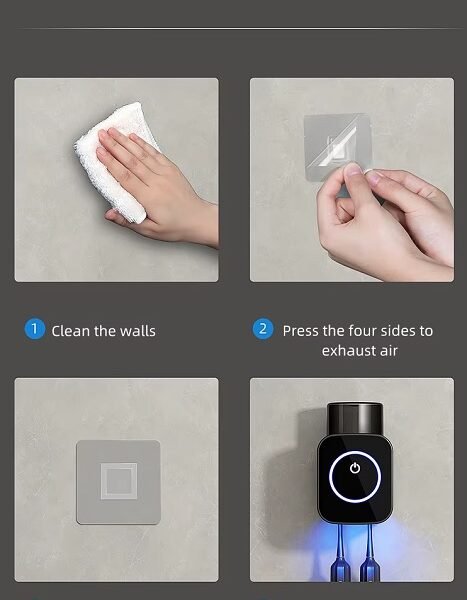 1 Clean the walls

2 Press the four sides to exhaust air