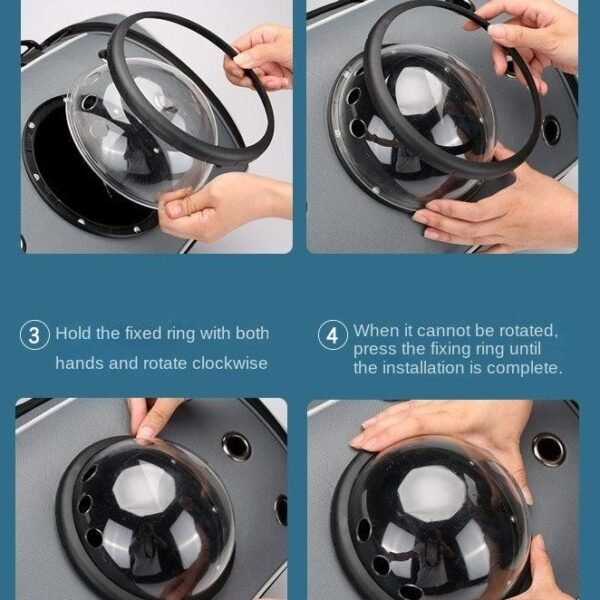 3 Hold the fixed ring with both hands and rotate clockwise

4 When it cannot be rotated, press the fixing ring until the installation is complete.